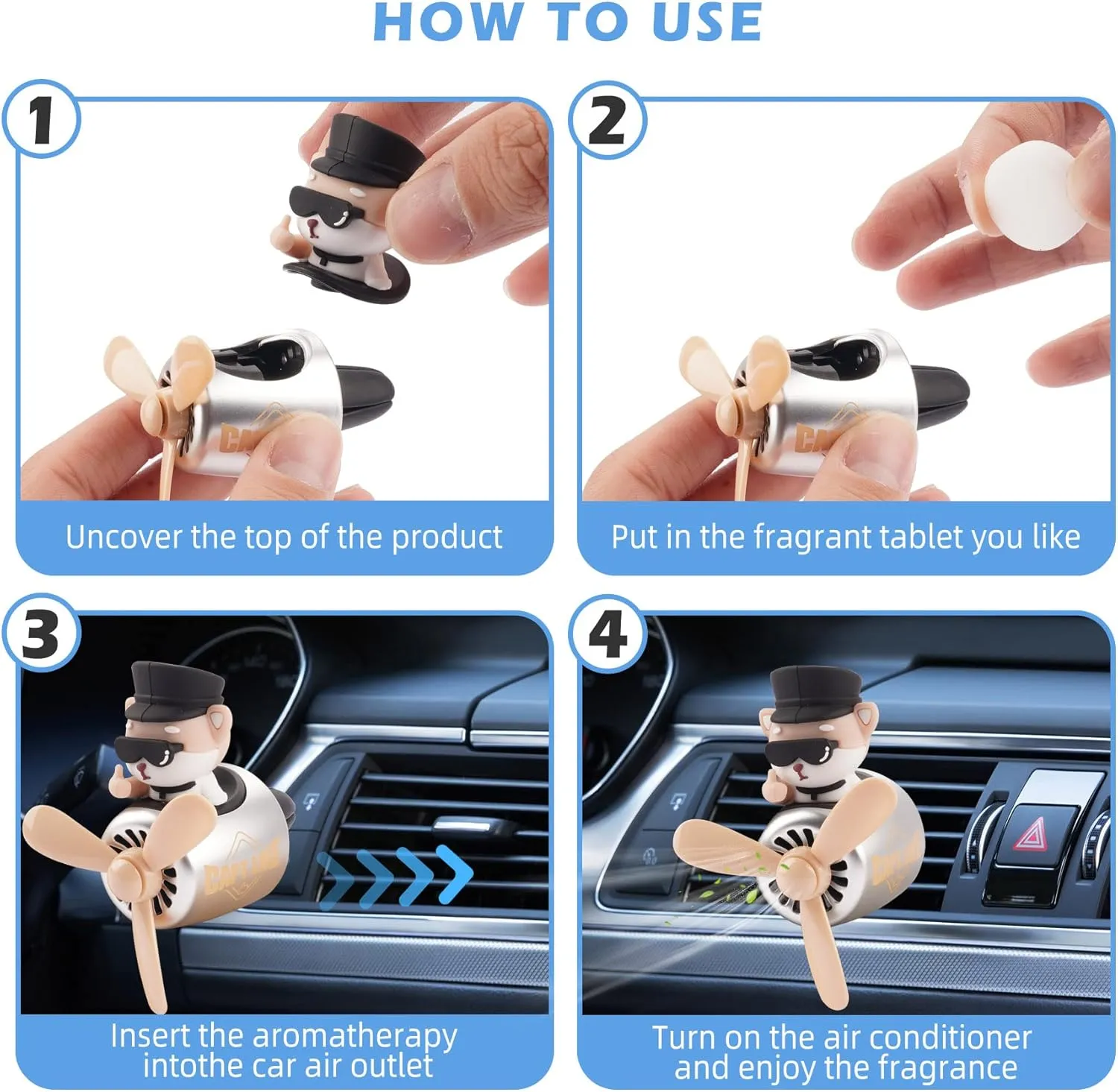 HOW TO USE

1

Uncover the top of the product

2

Put in the fragrant tablet you like

3

Insert the aromatherapy intothe car air outlet

4

Turn on the air conditioner and enjoy the fragrance