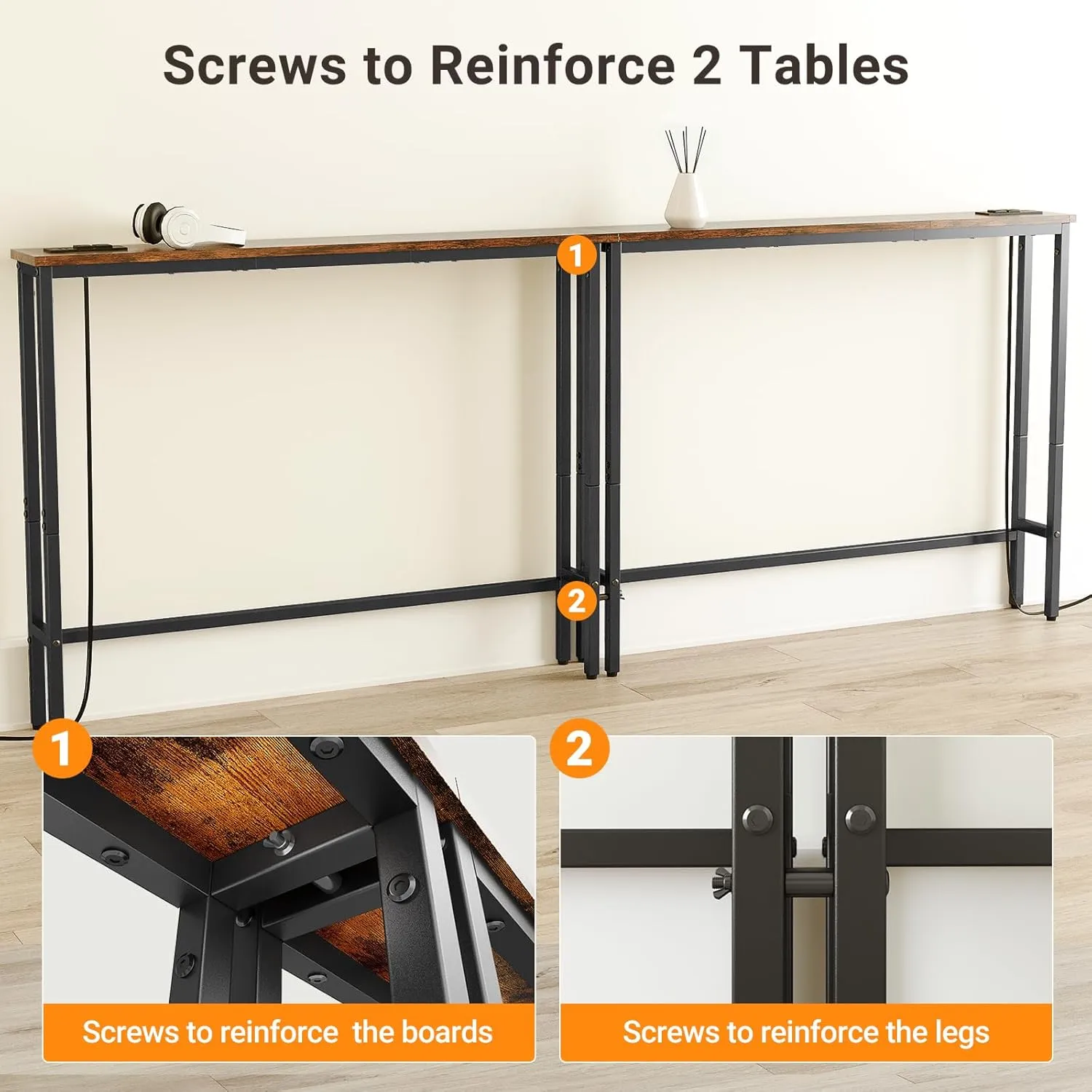 Screws to Reinforce 2 Tables

1

2

1

Screws to reinforce the boards

2

Screws to reinforce the legs